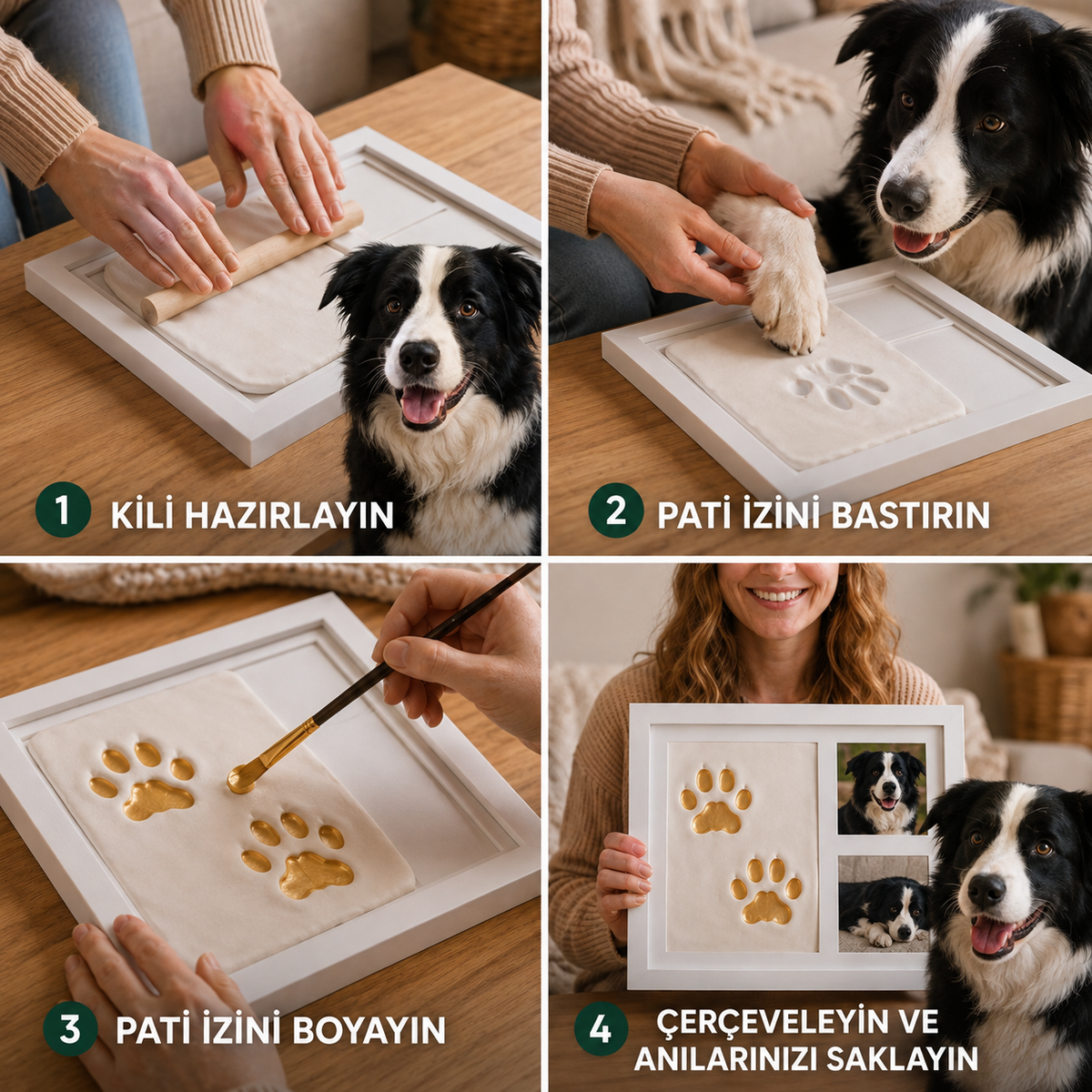 1 KİLİ HAZIRLAYIN

2 PATİ İZİNİ BASTIRIN

3 PATİ İZİNİ BOYAYIN

4 ÇERÇEVELEYİN VE ANILARINIZI SAKLAYIN