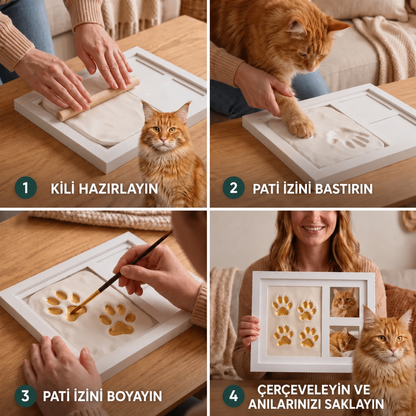 1 KİLİ HAZIRLAYIN

2 PATİ İZİNİ BASTIRIN

3 PATİ İZİNİ BOYAYIN

4 ÇERÇEVELEYİN VE ANILARINIZI SAKLAYIN